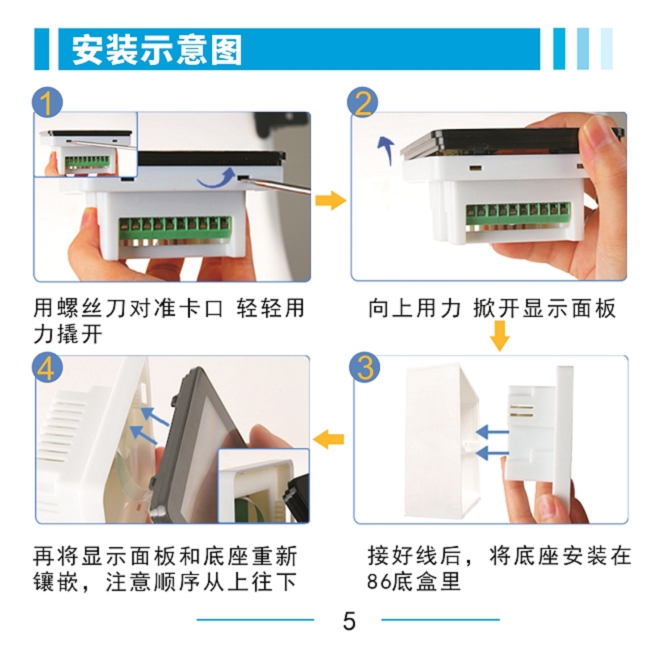 安装示意图

1

用螺丝刀对准卡口 轻轻用力撬开

2

向上用力 掀开显示面板

3

接好线后，将底座安装在86底盒里

4

再将显示面板和底座重新镶嵌，注意顺序从上往下

5